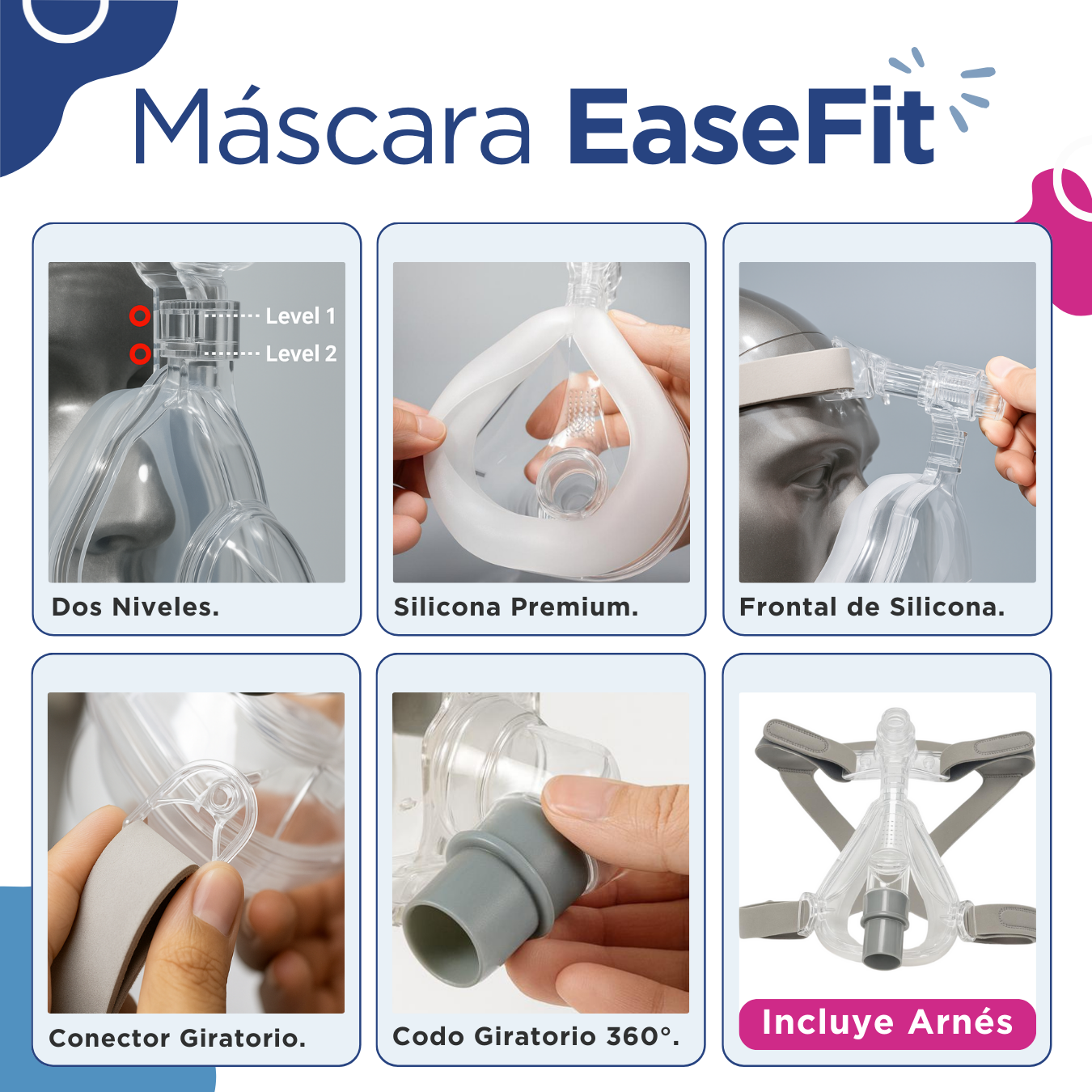 Máscara EaseFit

Level 1
Level 2

Dos Niveles.

Silicona Premium.

Frontal de Silicona.

Conector Giratorio.

Codo Giratorio 360°.

Incluye Arnés